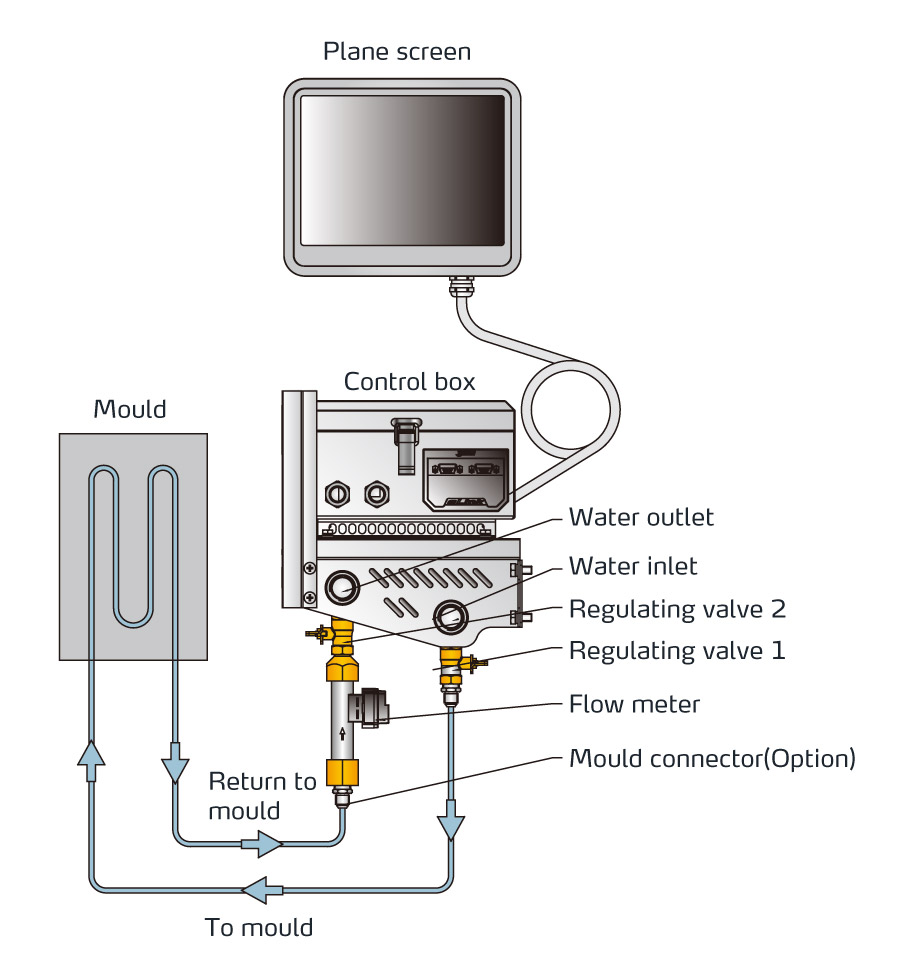 Plane screen

Control box

Mould

Water outlet

Water inlet

Regulating valve 2

Regulating valve 1

Flow meter

Mould connector(Option)

Return to mould

To mould