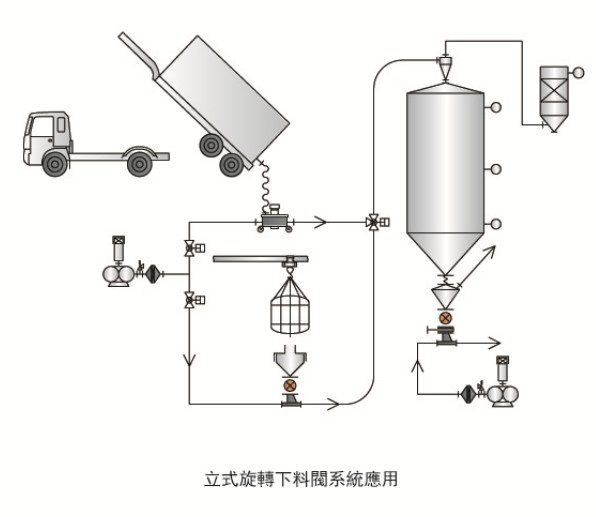 立式旋轉下料閥系統應用