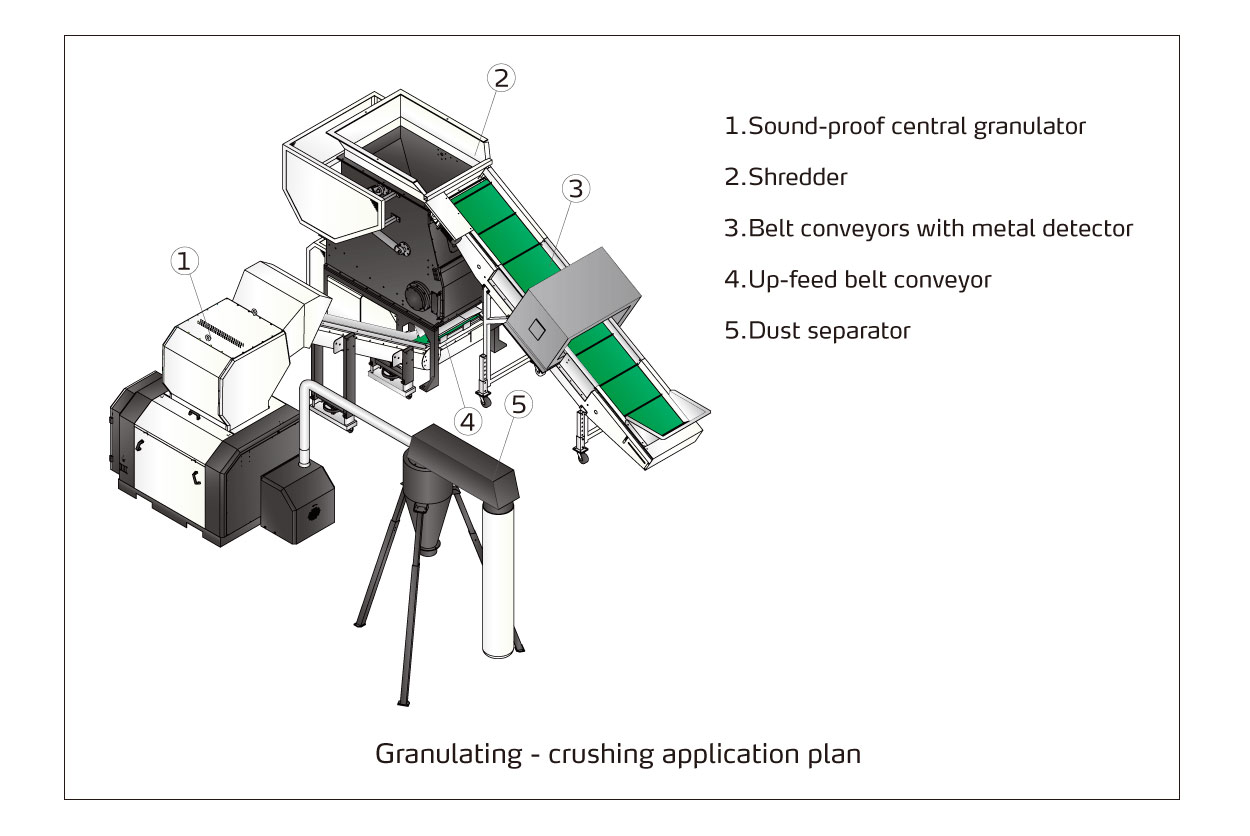 2
3
1
4
5

1.Sound-proof central granulator

2.Shredder

3.Belt conveyors with metal detector

4.Up-feed belt conveyor

5.Dust separator

Granulating - crushing application plan