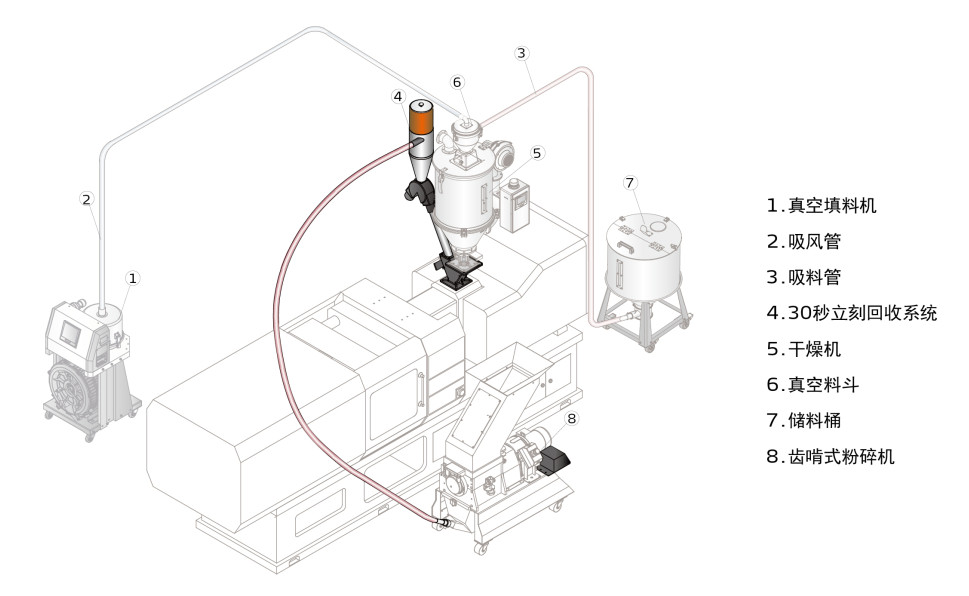 3
6
4
5
2
7
1
8

1. 真空填料机
2. 吸风管
3. 吸料管
4. 30秒立刻回收系统
5. 干燥机
6. 真空料斗
7. 储料桶
8. 齿啃式粉碎机