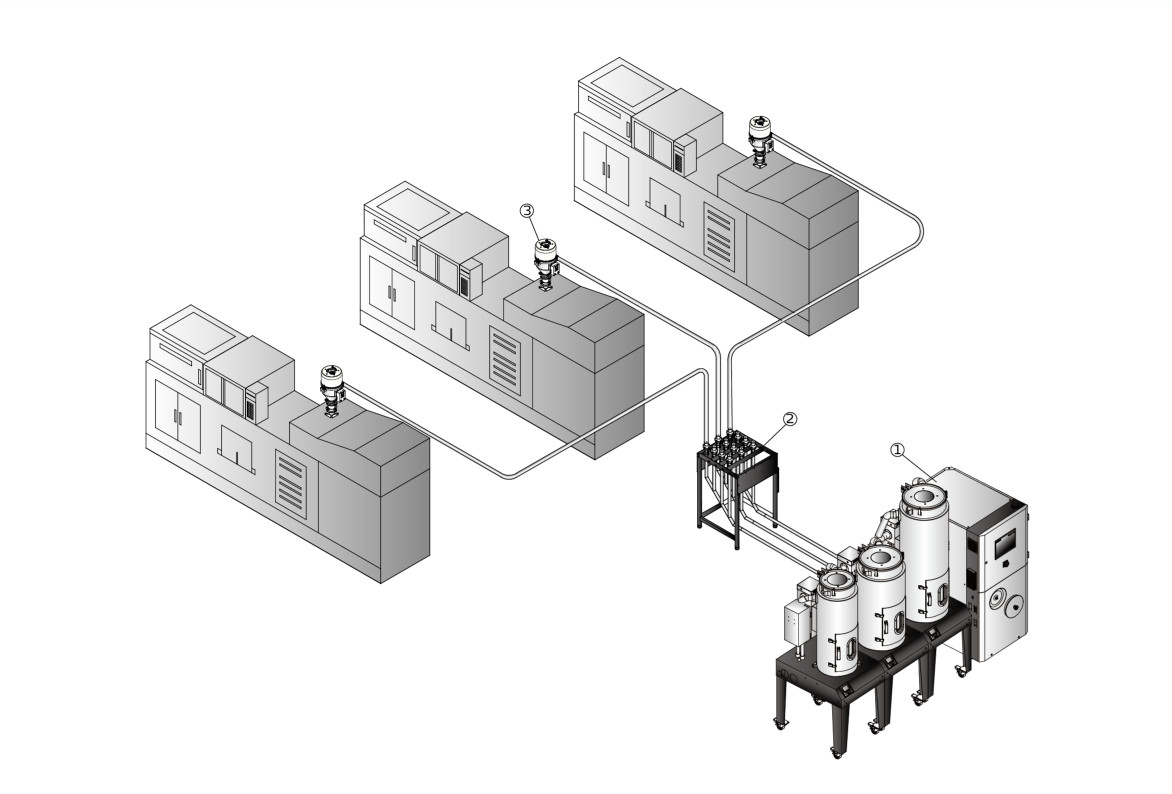 ③
②
①